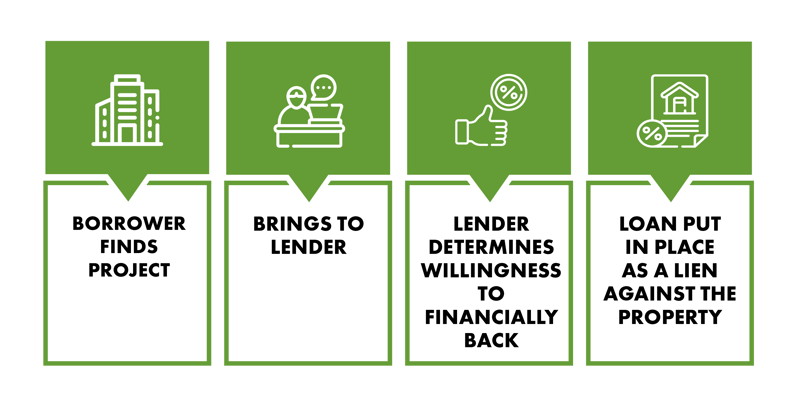 BORROWER FINDS PROJECT

BRINGS TO LENDER

LENDER DETERMINES WILLINGNESS TO FINANCIALLY BACK

LOAN PUT IN PLACE AS A LIEN AGAINST THE PROPERTY